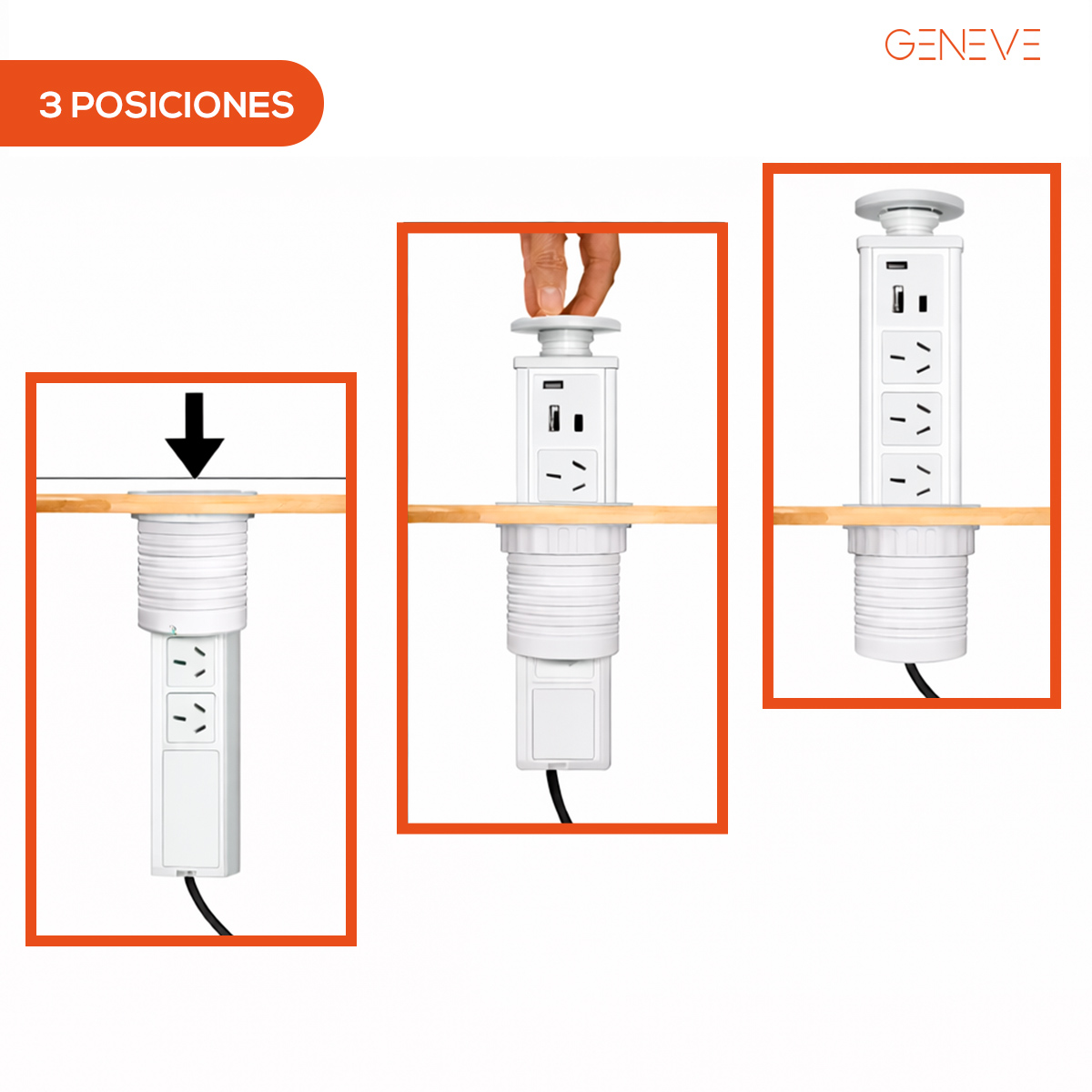 GENEVE

3 POSICIONES